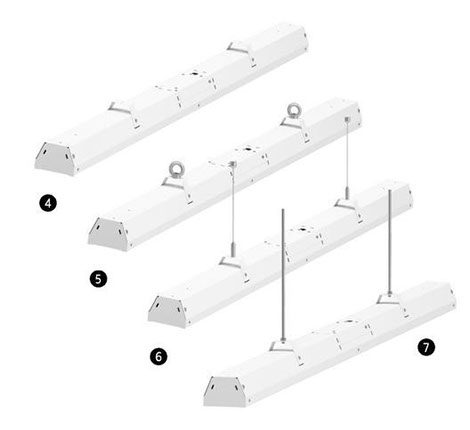 4

5

6

7